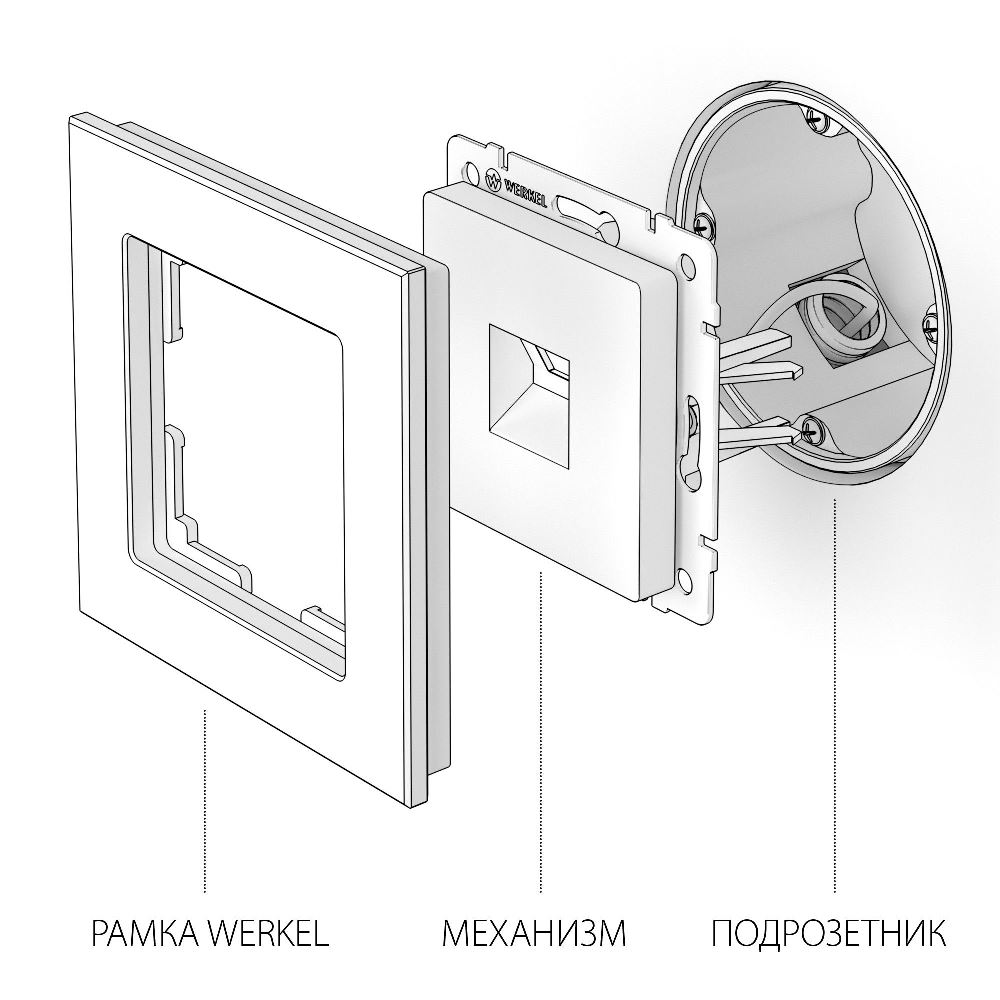 WERKEL

РАМКА WERKEL

МЕХАНИЗМ

ПОДРОЗЕТНИК