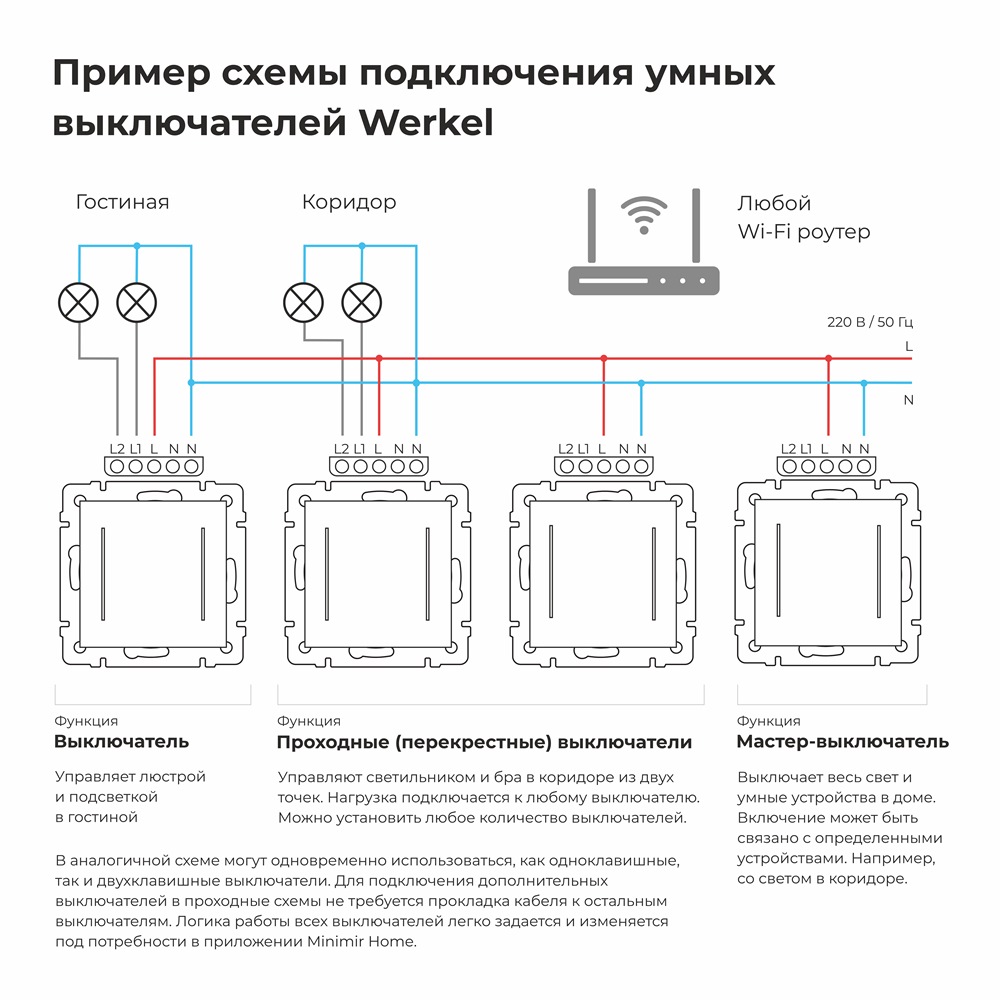 Пример схемы подключения умных выключателей Werkel

Гостиная

Коридор

Любой
Wi-Fi роутер

220 В / 50 Гц

L

N

L2 L1 L N N

L2 L1 L N N

L2 L1 L N N

L2 L1 L N N

Функция
Выключатель

Управляет люстрой и подсветкой в гостиной

Функция
Проходные (перекрестные) выключатели

Управляют светильником и бра в коридоре из двух точек. Нагрузка подключается к любому выключателю. Можно установить любое количество выключателей.

Функция
Мастер-выключатель

Выключает весь свет и умные устройства в доме. Включение может быть связано с определенными устройствами. Например, со светом в коридоре.

В аналогичной схеме могут одновременно использоваться, как одноклавишные, так и двухклавишные выключатели. Для подключения дополнительных выключателей в проходные схемы не требуется прокладка кабеля к остальным выключателям. Логика работы всех выключателей легко задается и изменяется под потребности в приложении Minimir Home.